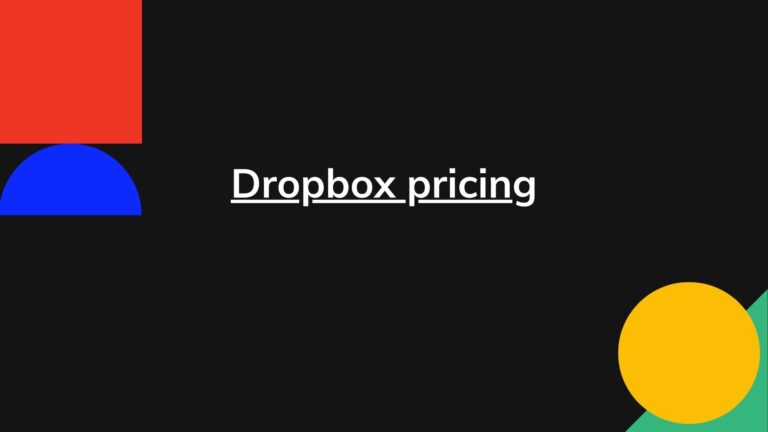 Dropbox pricing